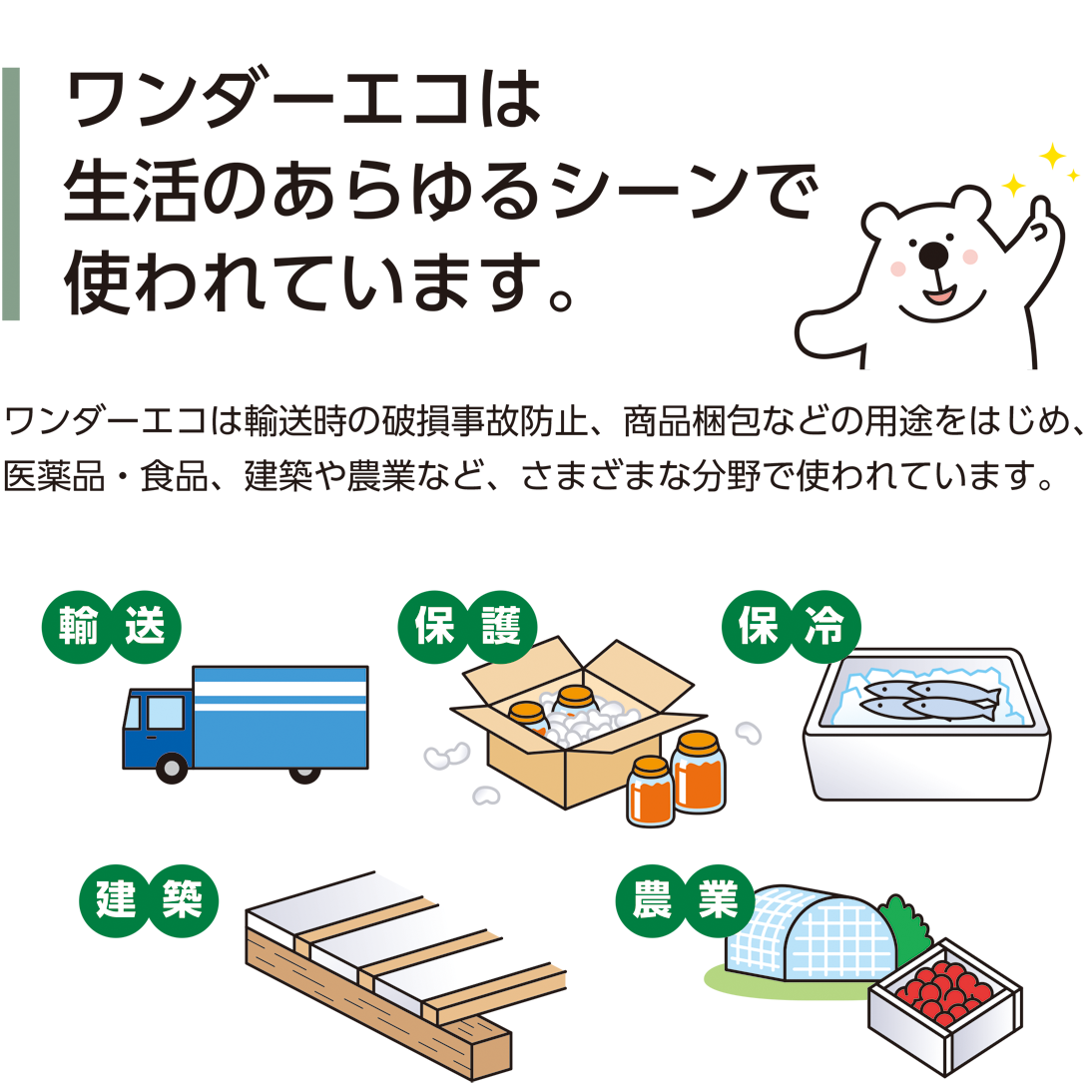 ワンダーエコは
生活のあらゆるシーンで
使われています。

ワンダーエコは輸送時の破損事故防止、商品梱包などの用途をはじめ、医薬品・食品、建築や農業など、さまざまな分野で使われています。

輸送

保護

保冷

建築

農業